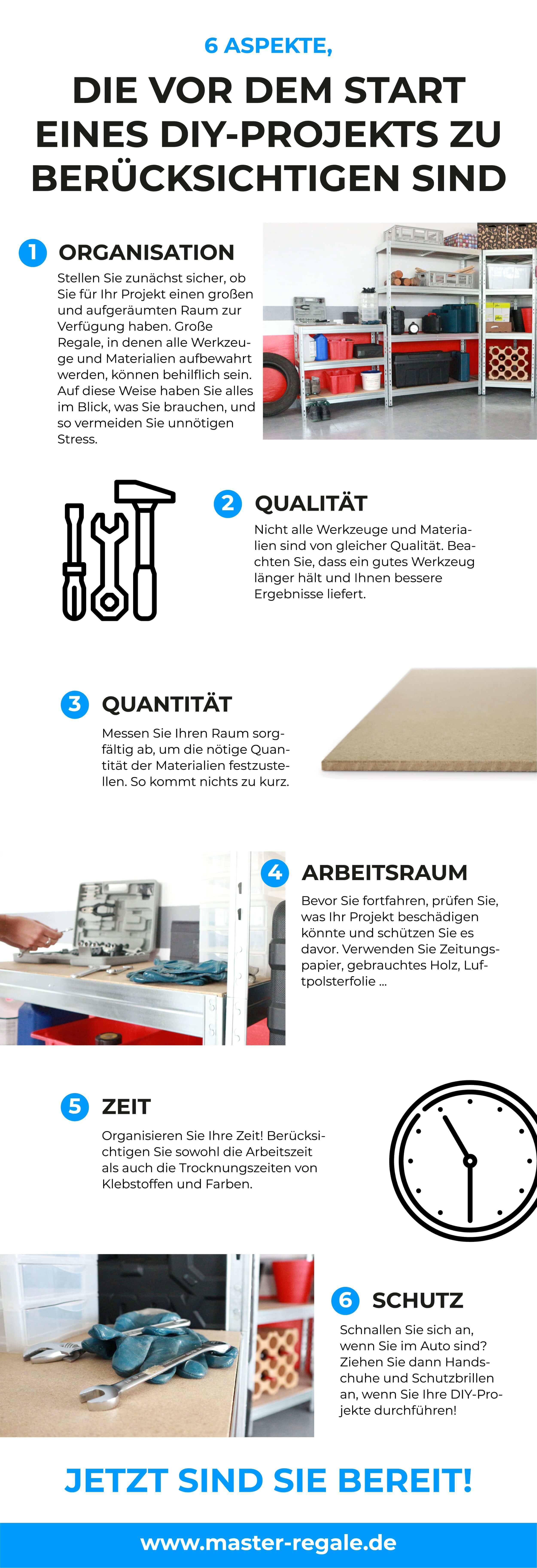 6 ASPEKTE,

DIE VOR DEM START EINES DIY-PROJEKTS ZU BERÜCKSICHTIGEN SIND

1 ORGANISATION

Stellen Sie zunächst sicher, ob Sie für Ihr Projekt einen großen und aufgeräumten Raum zur Verfügung haben. Große Regale, in denen alle Werkzeuge und Materialien aufbewahrt werden, können behilflich sein. Auf diese Weise haben Sie alles im Blick, was Sie brauchen, und so vermeiden Sie unnötigen Stress.

2 QUALITÄT

Nicht alle Werkzeuge und Materialien sind von gleicher Qualität. Beachten Sie, dass ein gutes Werkzeug länger hält und Ihnen bessere Ergebnisse liefert.

3 QUANTITÄT

Messen Sie Ihren Raum sorgfältig ab, um die nötige Quantität der Materialien festzustellen. So kommt nichts zu kurz.

4 ARBEITSRAUM

Bevor Sie fortfahren, prüfen Sie, was Ihr Projekt beschädigen könnte und schützen Sie es davor. Verwenden Sie Zeitungspapier, gebrauchtes Holz, Luftpolsterfolie ...

5 ZEIT

Organisieren Sie Ihre Zeit! Berücksichtigen Sie sowohl die Arbeitszeit als auch die Trocknungszeiten von Klebstoffen und Farben.

6 SCHUTZ

Schnallen Sie sich an, wenn Sie im Auto sind? Ziehen Sie dann Handschuhe und Schutzbrillen an, wenn Sie Ihre DIY-Projekte durchführen!

JETZT SIND SIE BEREIT!

www.master-regale.de