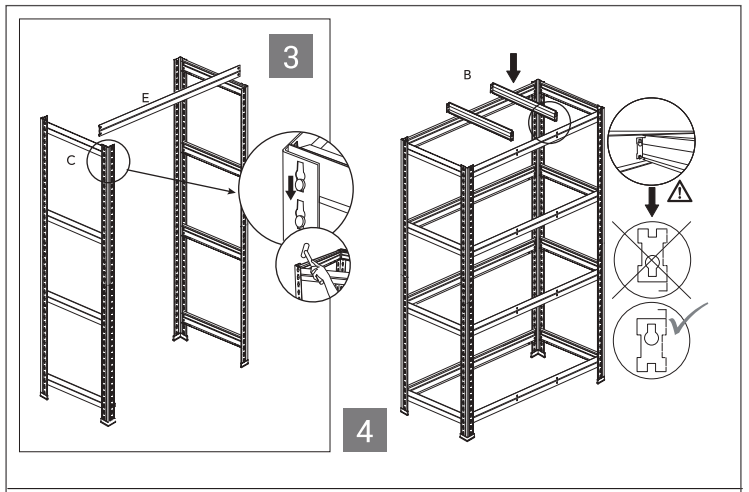 3

E

C

B

4